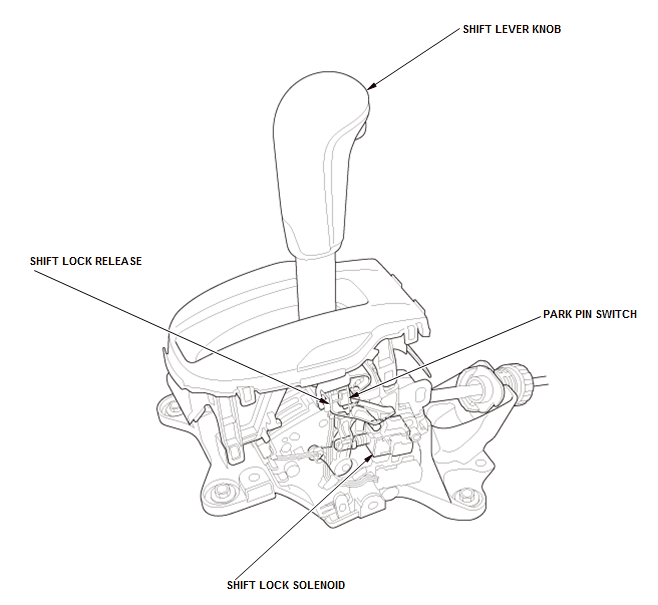 SHIFT LEVER KNOB

SHIFT LOCK RELEASE

PARK PIN SWITCH

SHIFT LOCK SOLENOID