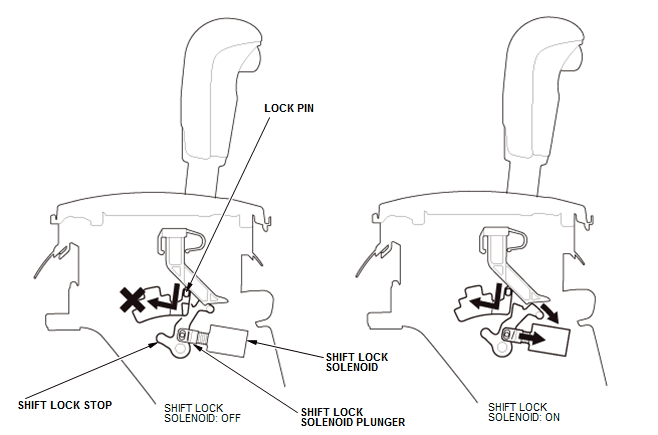 LOCK PIN

SHIFT LOCK SOLENOID

SHIFT LOCK STOP

SHIFT LOCK SOLENOID: OFF

SHIFT LOCK SOLENOID PLUNGER

SHIFT LOCK SOLENOID: ON