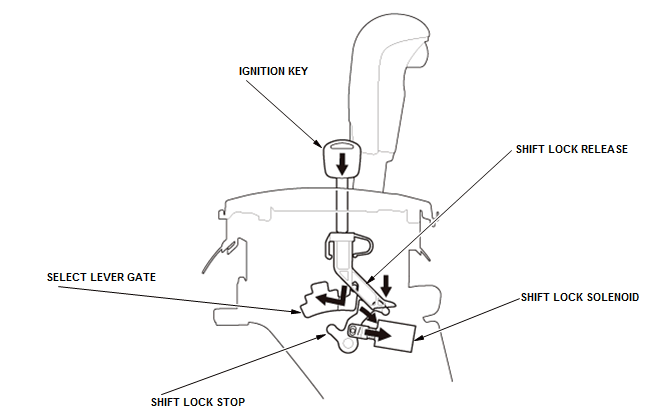 IGNITION KEY

SHIFT LOCK RELEASE

SELECT LEVER GATE

SHIFT LOCK SOLENOID

SHIFT LOCK STOP