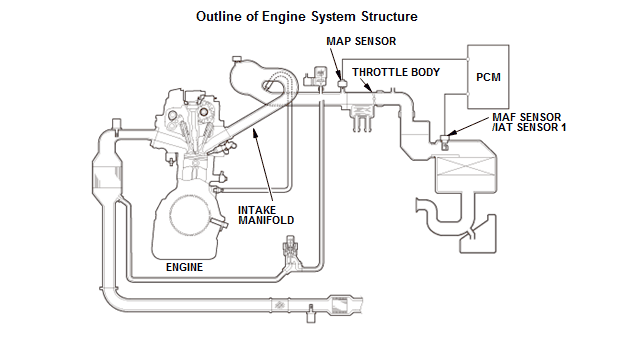 Outline of Engine System Structure

MAP SENSOR

THROTTLE BODY

PCM

MAF SENSOR /IAT SENSOR 1

INTAKE MANIFOLD

ENGINE