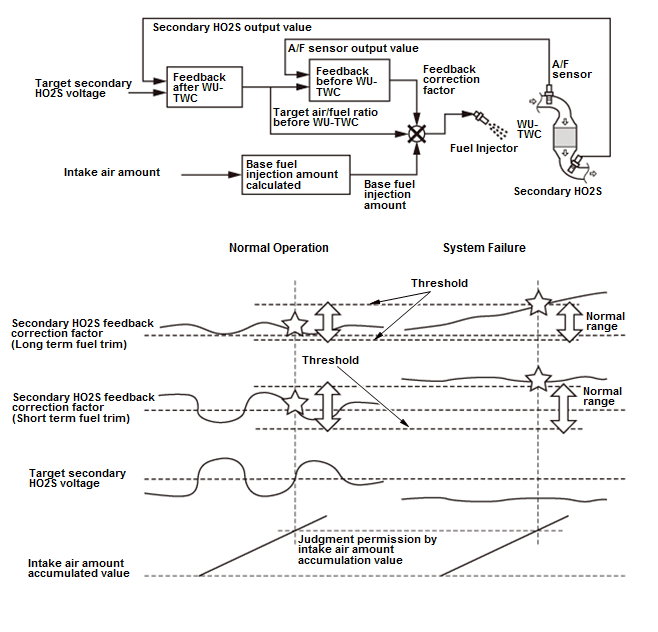 Secondary HO2S output value

A/F sensor output value

Target secondary HO2S voltage

Feedback after WU-TWC

Feedback before WU-TWC

Feedback correction factor

A/F sensor

Target air/fuel ratio before WU-TWC

WU-TWC

Fuel Injector

Intake air amount

Base fuel injection amount calculated

Base fuel injection amount

Secondary HO2S

Normal Operation

System Failure

Threshold

Secondary HO2S feedback correction factor (Long term fuel trim)

Normal range

Threshold

Secondary HO2S feedback correction factor (Short term fuel trim)

Normal range

Target secondary HO2S voltage

Judgment permission by intake air amount accumulation value

Intake air amount accumulated value