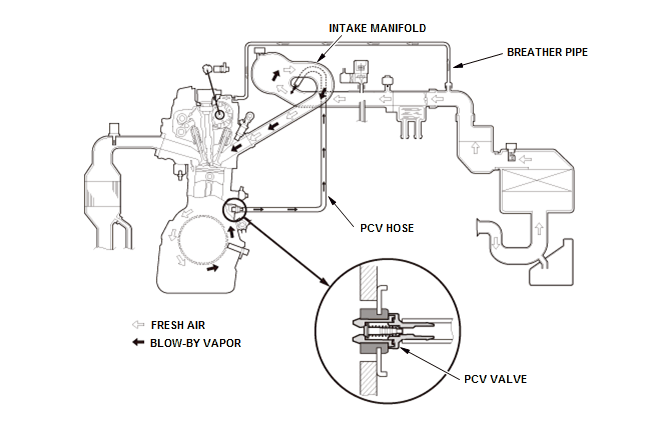 INTAKE MANIFOLD

BREATHER PIPE

PCV HOSE

FRESH AIR

BLOW-BY VAPOR

PCV VALVE