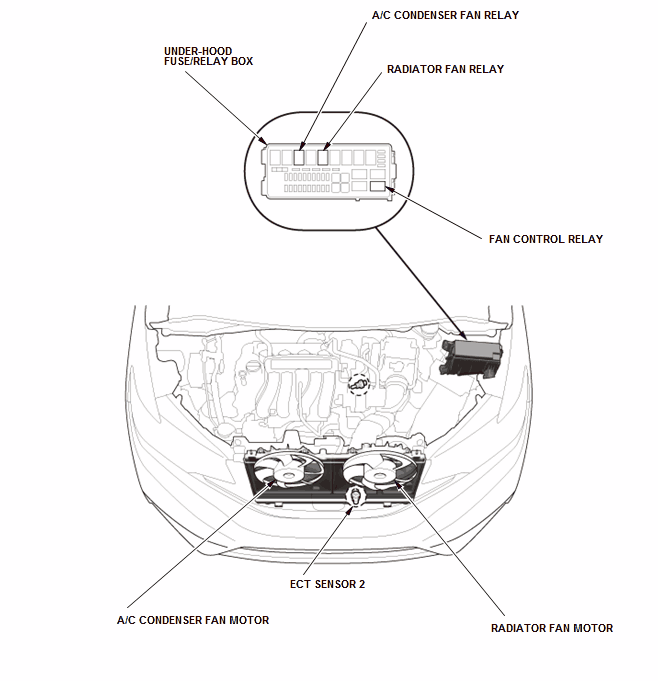 A/C CONDENSER FAN RELAY

UNDER-HOOD FUSE/RELAY BOX

RADIATOR FAN RELAY

FAN CONTROL RELAY

ECT SENSOR 2

A/C CONDENSER FAN MOTOR

RADIATOR FAN MOTOR