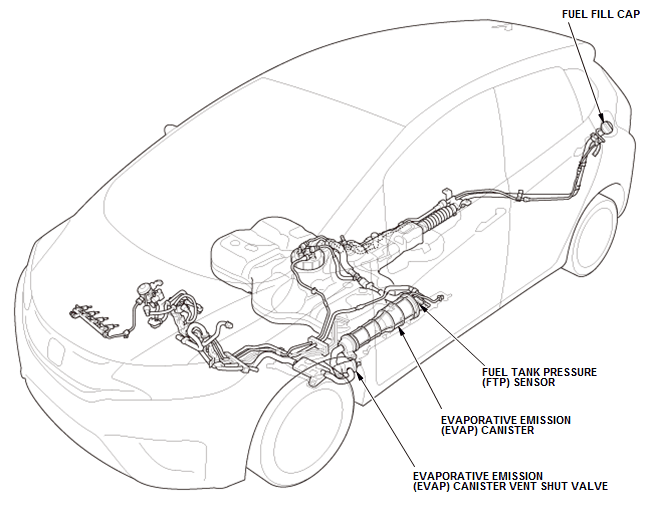 FUEL FILL CAP

FUEL TANK PRESSURE
(FTP) SENSOR

EVAPORATIVE EMISSION
(EVAP) CANISTER

EVAPORATIVE EMISSION
(EVAP) CANISTER VENT SHUT VALVE