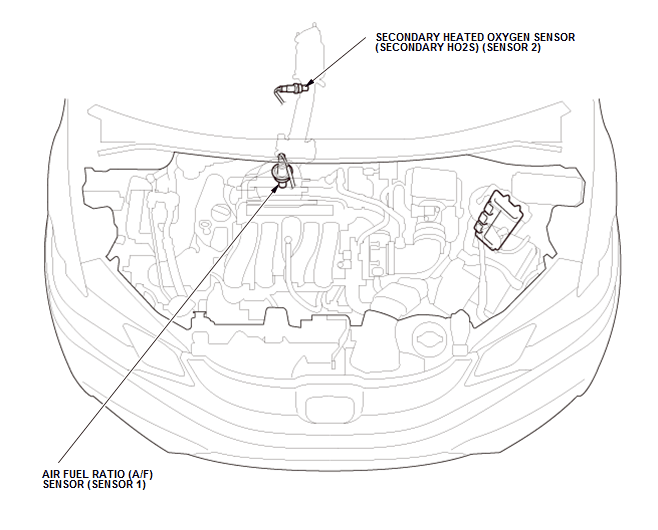 SECONDARY HEATED OXYGEN SENSOR (SECONDARY HO2S) (SENSOR 2)

AIR FUEL RATIO (A/F) SENSOR (SENSOR 1)