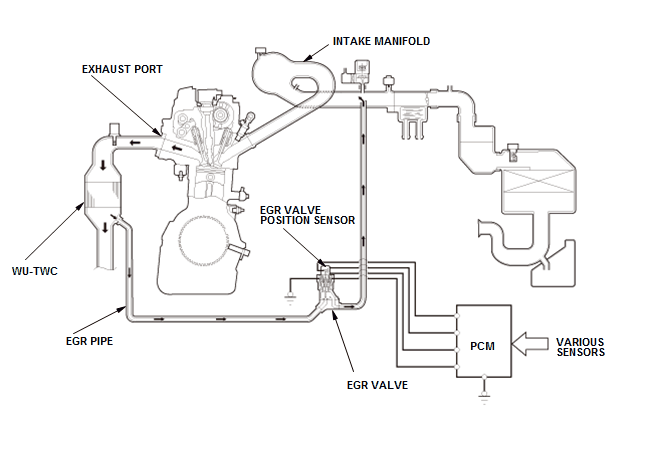 INTAKE MANIFOLD

EXHAUST PORT

EGR VALVE POSITION SENSOR

WU-TWC

EGR PIPE

PCM

VARIOUS SENSORS

EGR VALVE