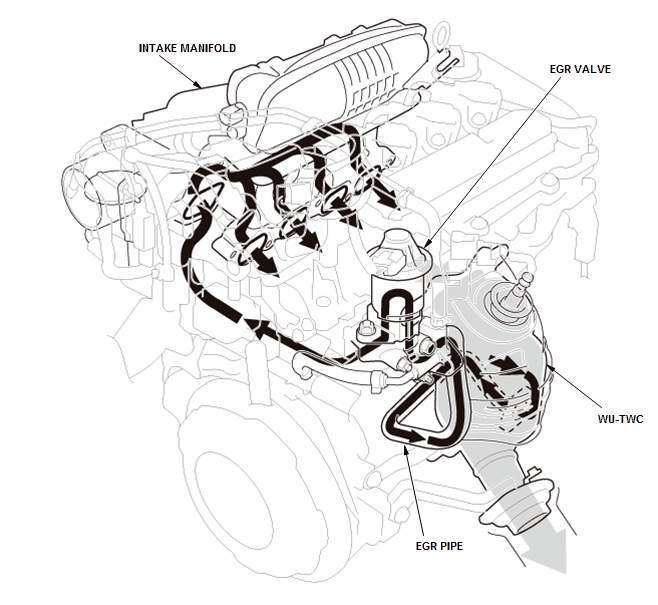 INTAKE MANIFOLD

EGR VALVE

WU-TWC

EGR PIPE