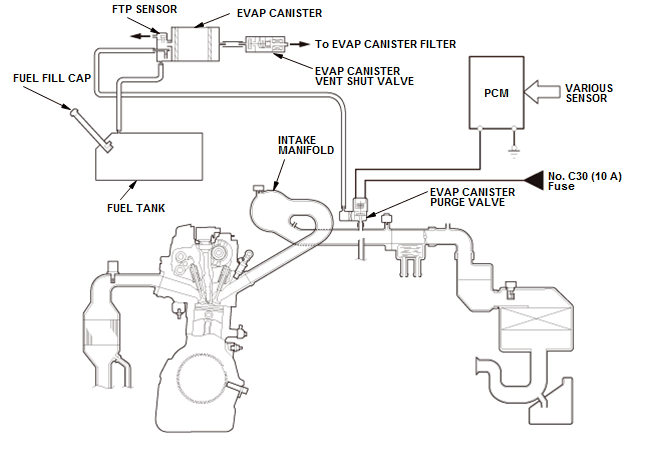 FTP SENSOR
EVAP CANISTER
To EVAP CANISTER FILTER
EVAP CANISTER VENT SHUT VALVE
FUEL FILL CAP
PCM
VARIOUS SENSOR
INTAKE MANIFOLD
No. C30 (10 A) Fuse
EVAP CANISTER PURGE VALVE
FUEL TANK