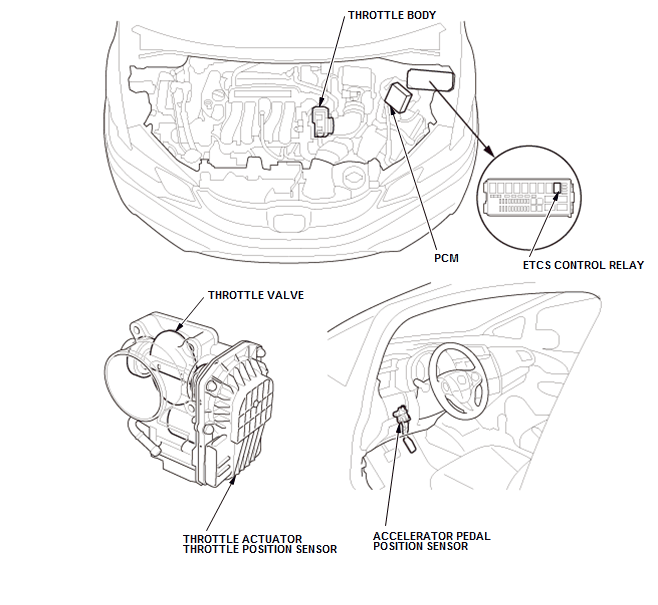 THROTTLE BODY

PCM

ETCS CONTROL RELAY

THROTTLE VALVE

THROTTLE ACTUATOR
THROTTLE POSITION SENSOR

ACCELERATOR PEDAL
POSITION SENSOR