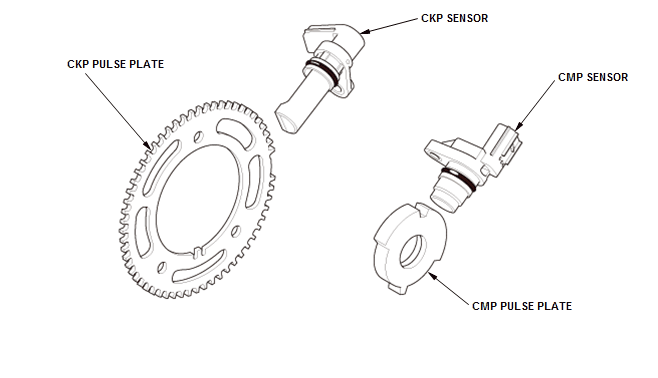 CKP SENSOR

CKP PULSE PLATE

CMP SENSOR

CMP PULSE PLATE