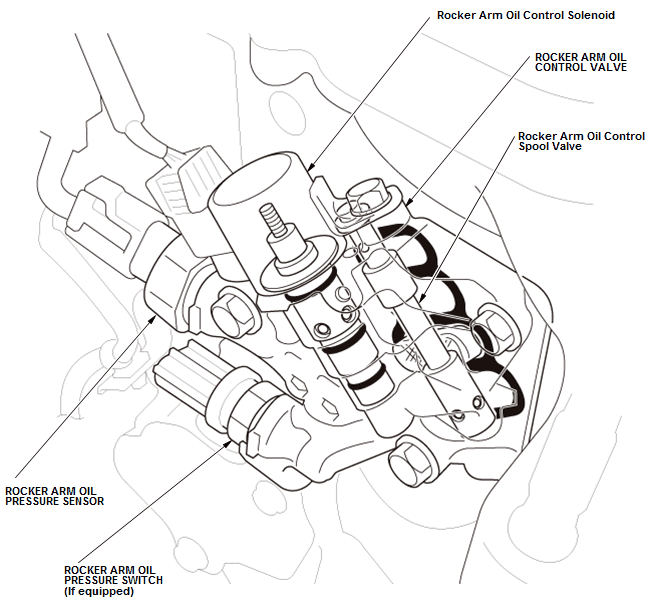 Rocker Arm Oil Control Solenoid

ROCKER ARM OIL CONTROL VALVE

Rocker Arm Oil Control Spool Valve

ROCKER ARM OIL PRESSURE SENSOR

ROCKER ARM OIL PRESSURE SWITCH (If equipped)