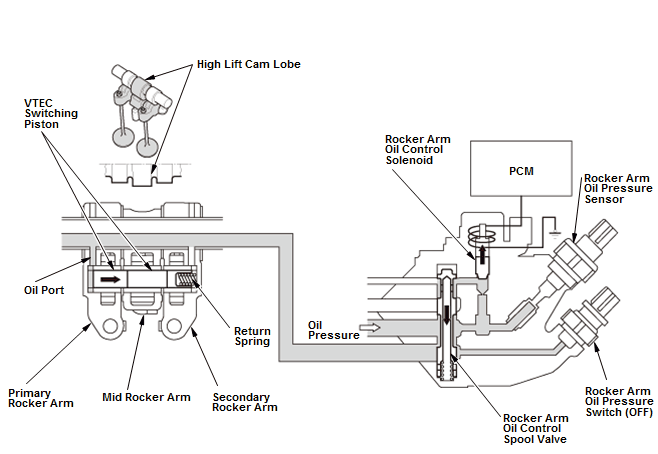 High Lift Cam Lobe

VTEC Switching Piston

Rocker Arm Oil Control Solenoid

PCM

Rocker Arm Oil Pressure Sensor

Oil Port

Return Spring

Oil Pressure

Primary Rocker Arm

Mid Rocker Arm

Secondary Rocker Arm

Rocker Arm Oil Pressure Switch (OFF)

Rocker Arm Oil Control Spool Valve