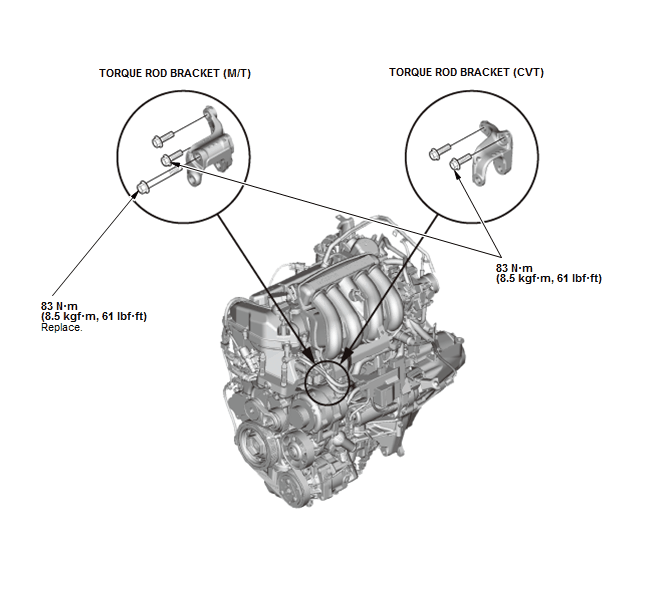 TORQUE ROD BRACKET (M/T)

TORQUE ROD BRACKET (CVT)

83 N·m
(8.5 kgf·m, 61 lbf·ft)

83 N·m
(8.5 kgf·m, 61 lbf·ft)
Replace.