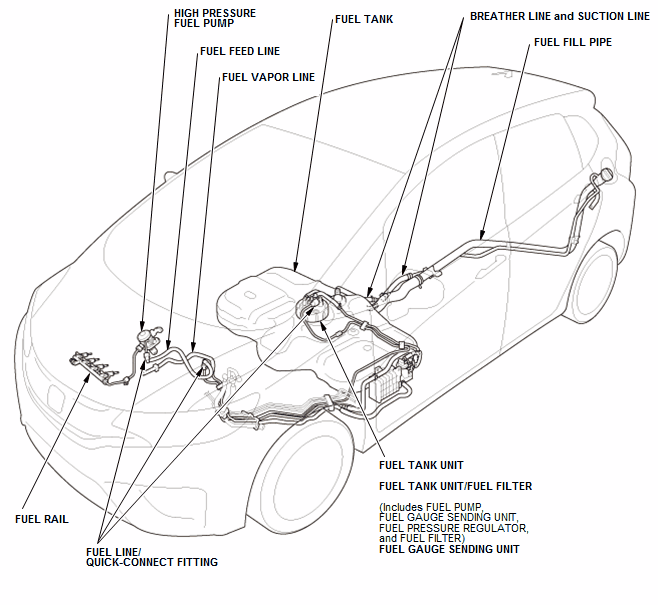 HIGH PRESSURE FUEL PUMP

FUEL FEED LINE

FUEL VAPOR LINE

FUEL TANK

BREATHER LINE and SUCTION LINE

FUEL FILL PIPE

FUEL RAIL

FUEL LINE/ QUICK-CONNECT FITTING

FUEL TANK UNIT

FUEL TANK UNIT/FUEL FILTER

(Includes FUEL PUMP, FUEL GAUGE SENDING UNIT, FUEL PRESSURE REGULATOR, and FUEL FILTER)

FUEL GAUGE SENDING UNIT