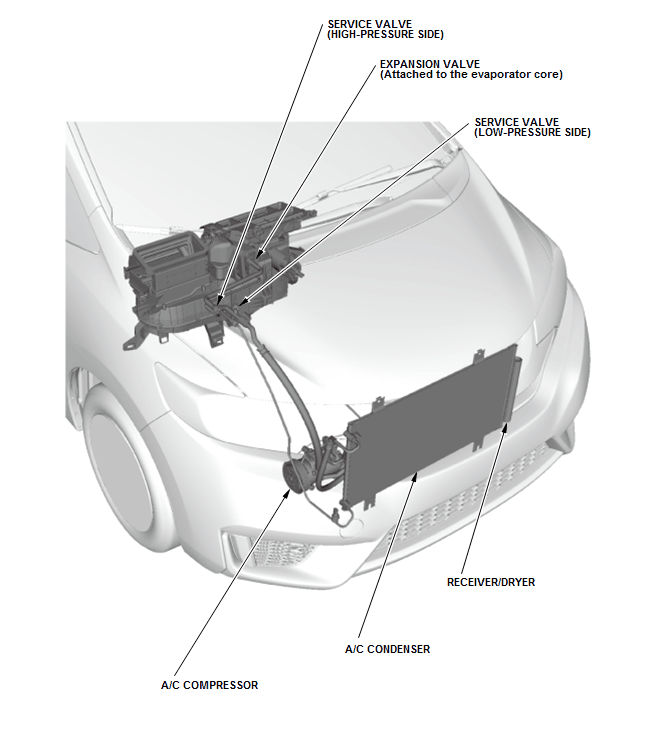 SERVICE VALVE
(HIGH-PRESSURE SIDE)

EXPANSION VALVE
(Attached to the evaporator core)

SERVICE VALVE
(LOW-PRESSURE SIDE)

RECEIVER/DRYER

A/C CONDENSER

A/C COMPRESSOR