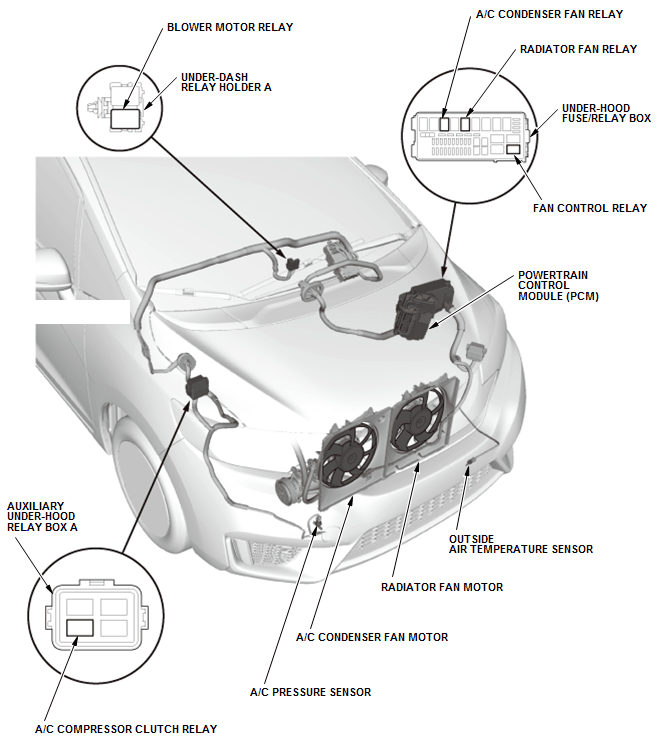 BLOWER MOTOR RELAY

UNDER-DASH RELAY HOLDER A

A/C CONDENSER FAN RELAY

RADIATOR FAN RELAY

UNDER-HOOD FUSE/RELAY BOX

FAN CONTROL RELAY

POWERTRAIN CONTROL MODULE (PCM)

AUXILIARY UNDER-HOOD RELAY BOX A

OUTSIDE AIR TEMPERATURE SENSOR

RADIATOR FAN MOTOR

A/C CONDENSER FAN MOTOR

A/C PRESSURE SENSOR

A/C COMPRESSOR CLUTCH RELAY