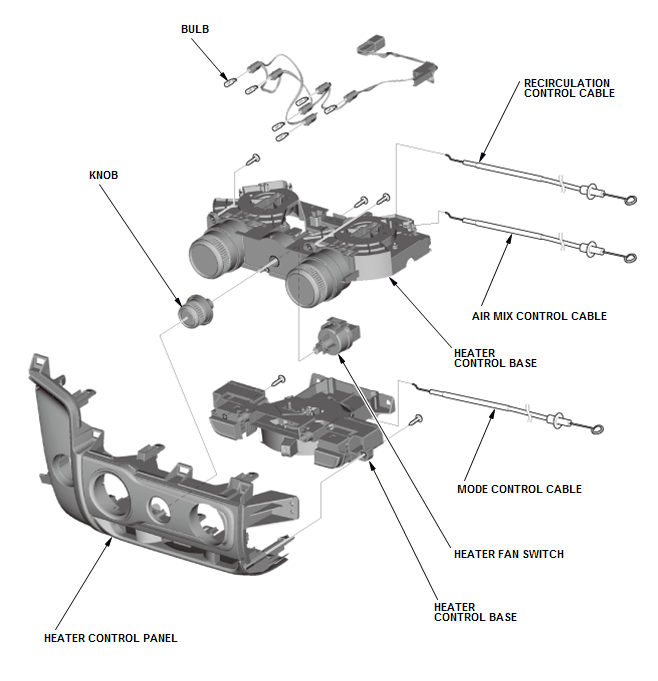 BULB

RECIRCULATION CONTROL CABLE

KNOB

AIR MIX CONTROL CABLE

HEATER CONTROL BASE

MODE CONTROL CABLE

HEATER FAN SWITCH

HEATER CONTROL BASE

HEATER CONTROL PANEL