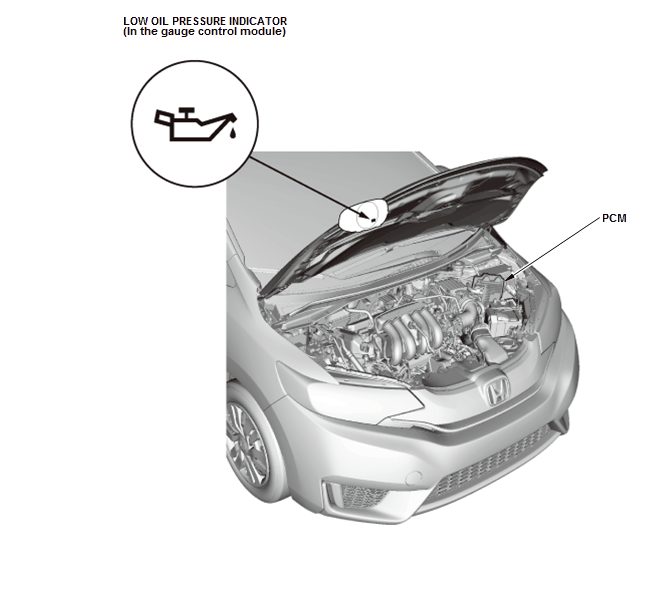 LOW OIL PRESSURE INDICATOR
(In the gauge control module)

PCM