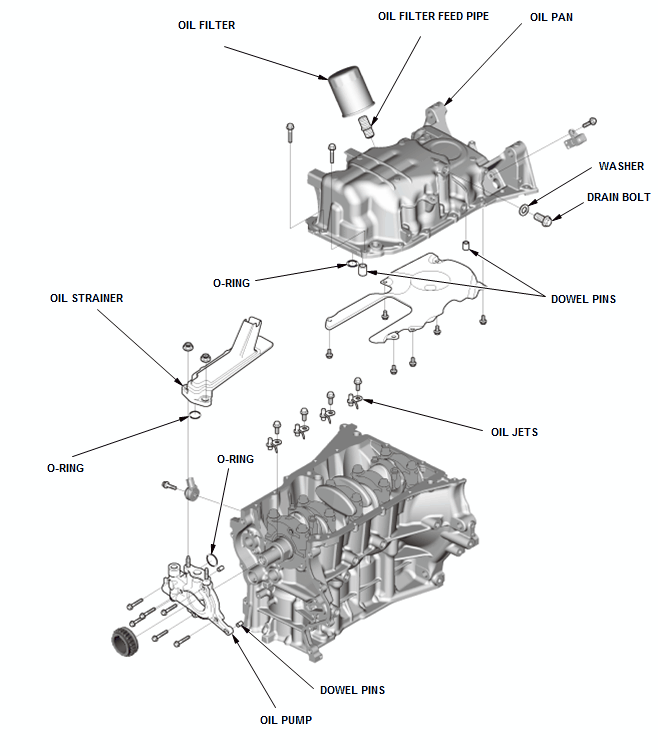 OIL FILTER

OIL FILTER FEED PIPE

OIL PAN

WASHER

DRAIN BOLT

O-RING

DOWEL PINS

OIL STRAINER

OIL JETS

O-RING

O-RING

DOWEL PINS

OIL PUMP