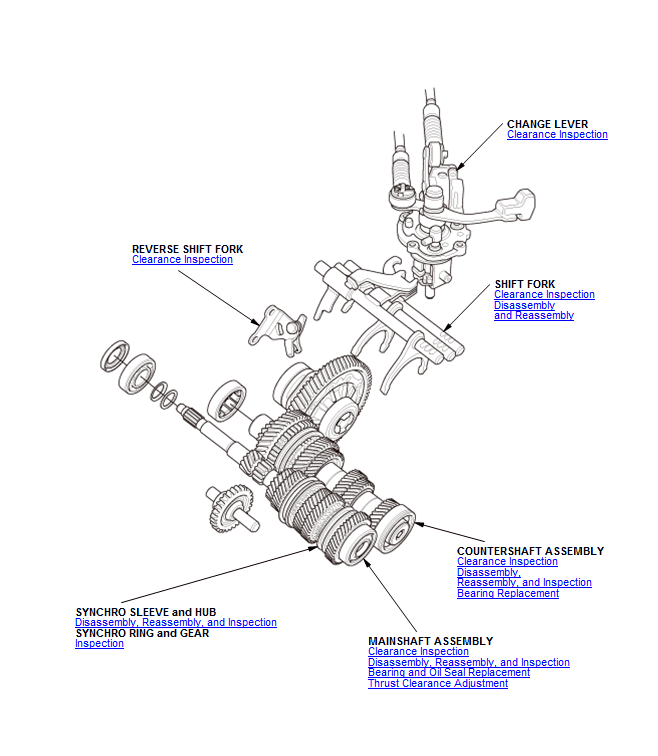 CHANGE LEVER
Clearance Inspection

REVERSE SHIFT FORK
Clearance Inspection

SHIFT FORK
Clearance Inspection
Disassembly
and Reassembly

COUNTERSHAFT ASSEMBLY
Clearance Inspection
Disassembly,
Reassembly, and Inspection
Bearing Replacement

SYNCHRO SLEEVE and HUB
Disassembly, Reassembly, and Inspection
SYNCHRO RING and GEAR
Inspection

MAINSHAFT ASSEMBLY
Clearance Inspection
Disassembly, Reassembly, and Inspection
Bearing and Oil Seal Replacement
Thrust Clearance Adjustment