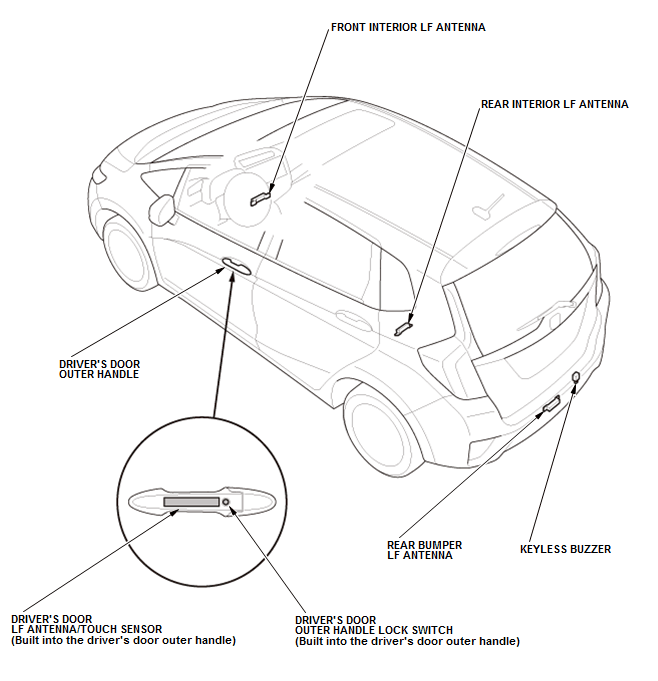 FRONT INTERIOR LF ANTENNA

REAR INTERIOR LF ANTENNA

DRIVER'S DOOR
OUTER HANDLE

REAR BUMPER
LF ANTENNA

KEYLESS BUZZER

DRIVER'S DOOR
LF ANTENNA/TOUCH SENSOR
(Built into the driver's door outer handle)

DRIVER'S DOOR
OUTER HANDLE LOCK SWITCH
(Built into the driver's door outer handle)