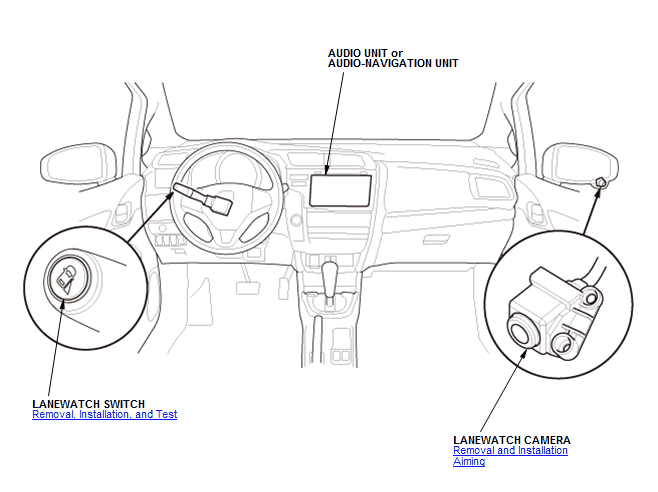 AUDIO UNIT or
AUDIO-NAVIGATION UNIT

LANEWATCH SWITCH
Removal, Installation, and Test

LANEWATCH CAMERA
Removal and Installation
Aiming