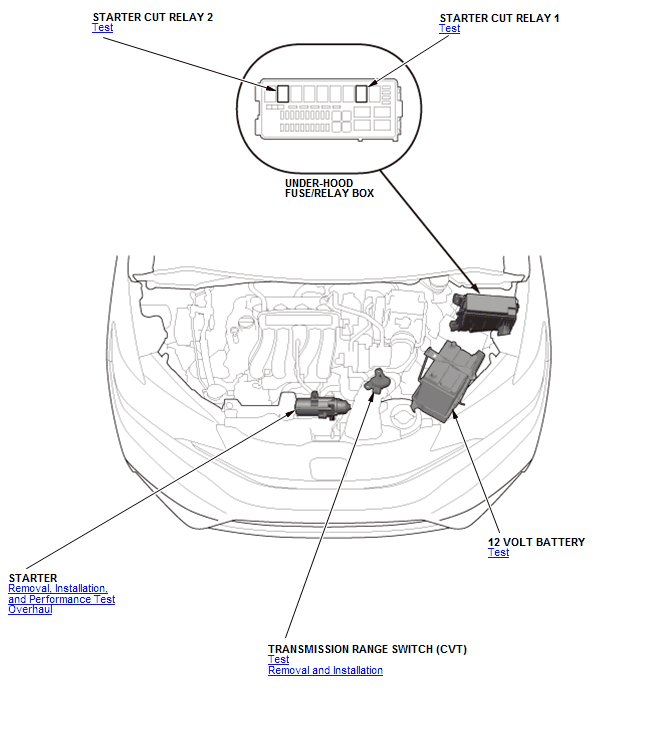 STARTER CUT RELAY 2
Test

STARTER CUT RELAY 1
Test

UNDER-HOOD FUSE/RELAY BOX

12 VOLT BATTERY
Test

STARTER
Removal, Installation, and Performance Test
Overhaul

TRANSMISSION RANGE SWITCH (CVT)
Test
Removal and Installation