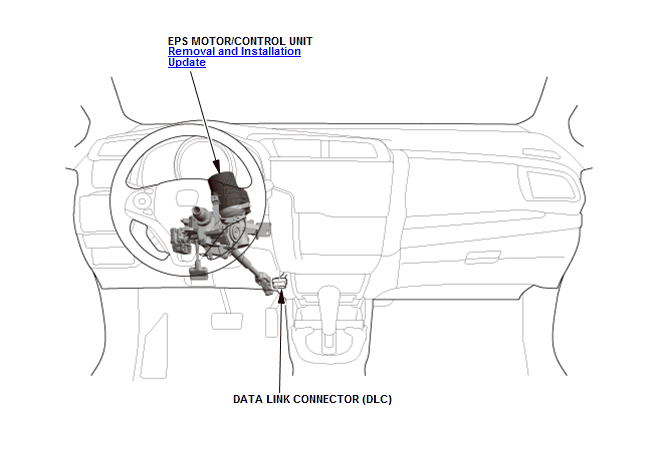 EPS MOTOR/CONTROL UNIT
Removal and Installation
Update

DATA LINK CONNECTOR (DLC)