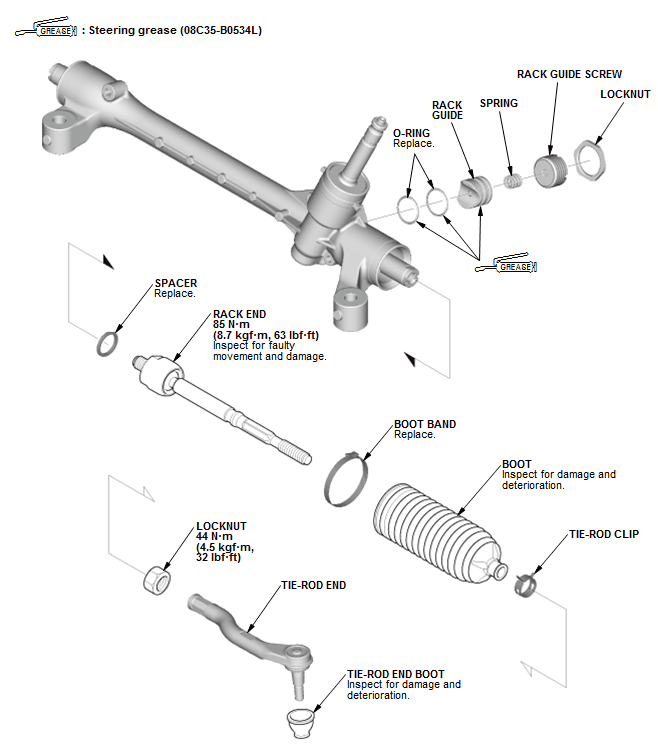 GREASE : Steering grease (08C35-B0534L)

RACK GUIDE SCREW

LOCKNUT

RACK GUIDE

SPRING

O-RING
Replace.

GREASE

SPACER
Replace.

RACK END
85 N·m
(8.7 kgf·m, 63 lbf·ft)
Inspect for faulty movement and damage.

BOOT BAND
Replace.

BOOT
Inspect for damage and deterioration.

LOCKNUT
44 N·m
(4.5 kgf·m,
32 lbf·ft)

TIE-ROD CLIP

TIE-ROD END

TIE-ROD END BOOT
Inspect for damage and deterioration.