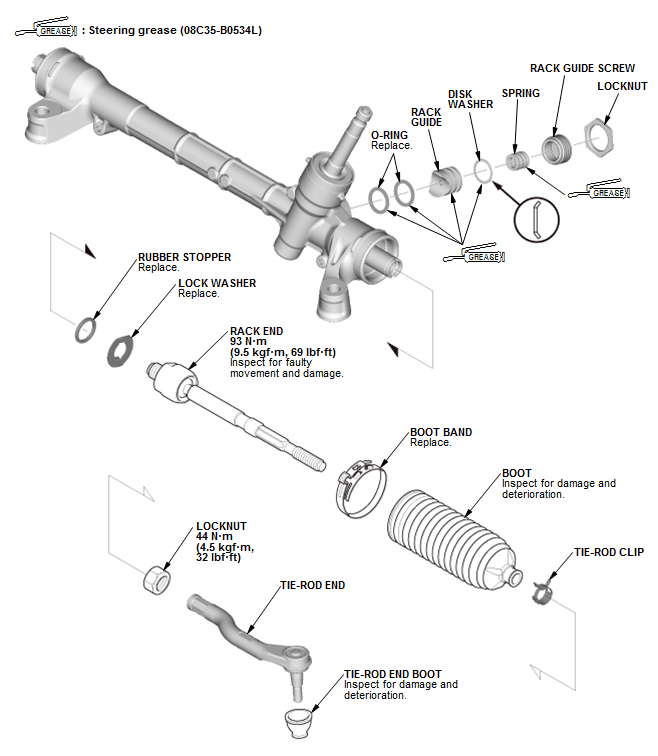 GREASE : Steering grease (08C35-B0534L)

RACK GUIDE SCREW

LOCKNUT

SPRING

DISK WASHER

RACK GUIDE

O-RING
Replace.

GREASE

GREASE

RUBBER STOPPER
Replace.

LOCK WASHER
Replace.

RACK END
93 N·m
(9.5 kgf·m, 69 lbf·ft)
Inspect for faulty movement and damage.

BOOT BAND
Replace.

BOOT
Inspect for damage and deterioration.

LOCKNUT
44 N·m
(4.5 kgf·m,
32 lbf·ft)

TIE-ROD CLIP

TIE-ROD END

TIE-ROD END BOOT
Inspect for damage and deterioration.