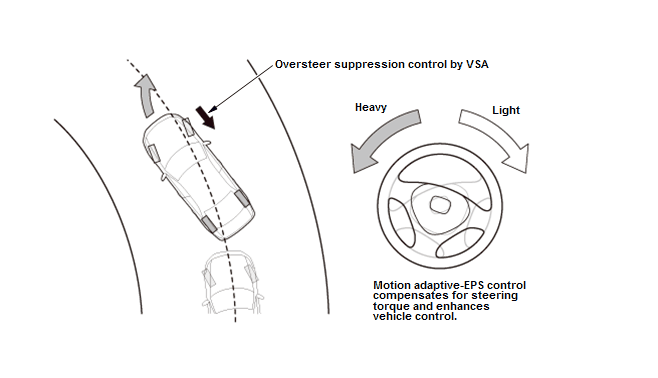 Oversteer suppression control by VSA

Heavy

Light

Motion adaptive-EPS control compensates for steering torque and enhances vehicle control.