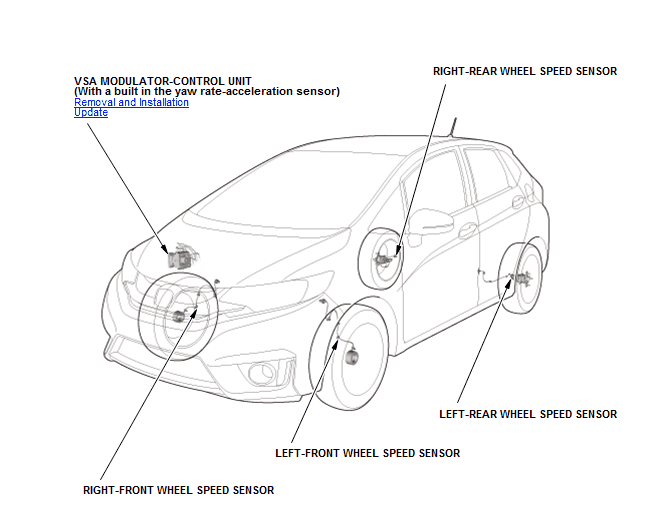 VSA MODULATOR-CONTROL UNIT
(With a built in the yaw rate-acceleration sensor)
Removal and Installation
Update

RIGHT-REAR WHEEL SPEED SENSOR

LEFT-REAR WHEEL SPEED SENSOR

LEFT-FRONT WHEEL SPEED SENSOR

RIGHT-FRONT WHEEL SPEED SENSOR