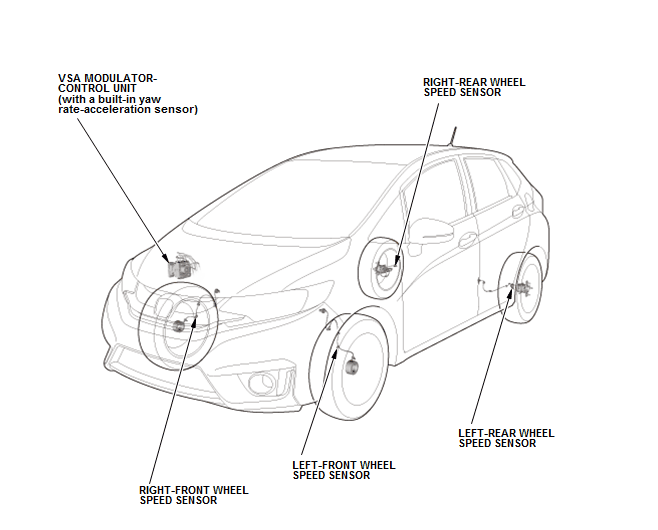 VSA MODULATOR-CONTROL UNIT
(with a built-in yaw rate-acceleration sensor)

RIGHT-REAR WHEEL SPEED SENSOR

LEFT-REAR WHEEL SPEED SENSOR

LEFT-FRONT WHEEL SPEED SENSOR

RIGHT-FRONT WHEEL SPEED SENSOR