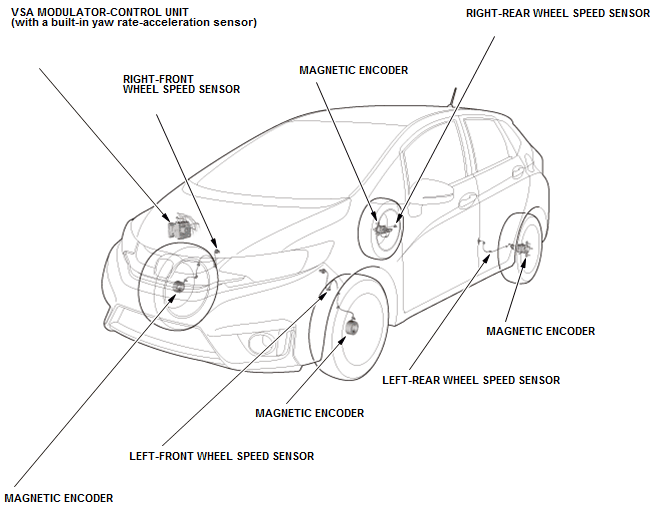 VSA MODULATOR-CONTROL UNIT
(with a built-in yaw rate-acceleration sensor)

RIGHT-REAR WHEEL SPEED SENSOR

RIGHT-FRONT
WHEEL SPEED SENSOR

MAGNETIC ENCODER

MAGNETIC ENCODER

LEFT-REAR WHEEL SPEED SENSOR

MAGNETIC ENCODER

LEFT-FRONT WHEEL SPEED SENSOR

MAGNETIC ENCODER