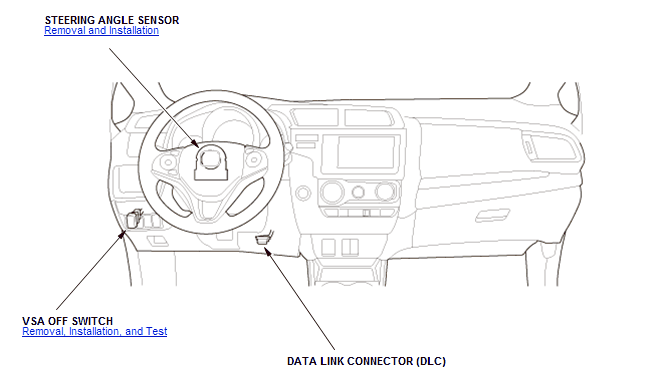 STEERING ANGLE SENSOR
Removal and Installation

VSA OFF SWITCH
Removal, Installation, and Test

DATA LINK CONNECTOR (DLC)