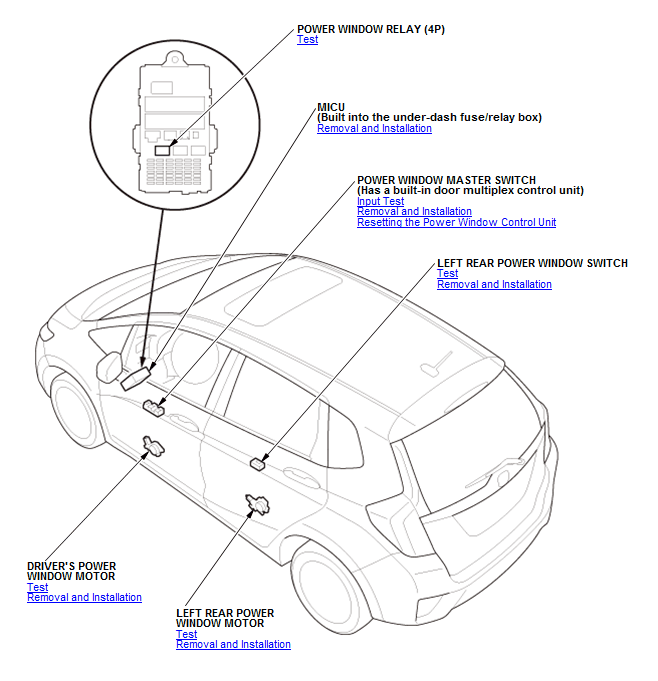 POWER WINDOW RELAY (4P)
Test

MICU
(Built into the under-dash fuse/relay box)
Removal and Installation

POWER WINDOW MASTER SWITCH
(Has a built-in door multiplex control unit)
Input Test
Removal and Installation
Resetting the Power Window Control Unit

LEFT REAR POWER WINDOW SWITCH
Test
Removal and Installation

DRIVER'S POWER WINDOW MOTOR
Test
Removal and Installation

LEFT REAR POWER WINDOW MOTOR
Test
Removal and Installation