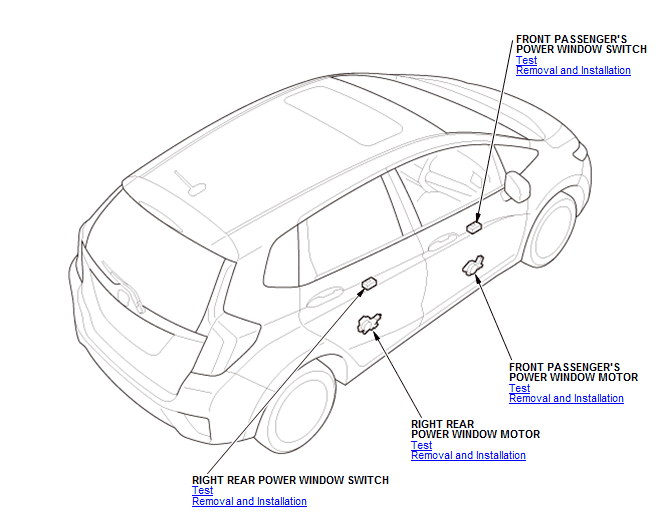 FRONT PASSENGER'S
POWER WINDOW SWITCH
Test
Removal and Installation

FRONT PASSENGER'S
POWER WINDOW MOTOR
Test
Removal and Installation

RIGHT REAR
POWER WINDOW MOTOR
Test
Removal and Installation

RIGHT REAR POWER WINDOW SWITCH
Test
Removal and Installation