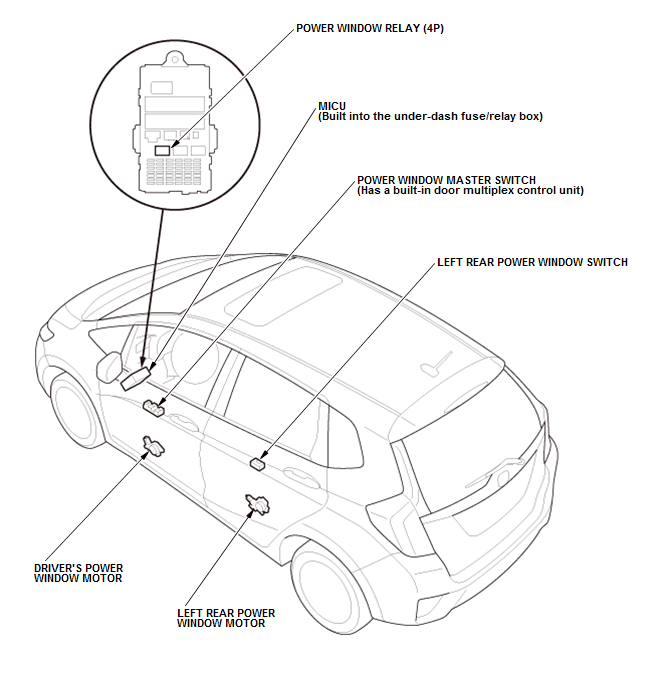 POWER WINDOW RELAY (4P)

MICU
(Built into the under-dash fuse/relay box)

POWER WINDOW MASTER SWITCH
(Has a built-in door multiplex control unit)

LEFT REAR POWER WINDOW SWITCH

DRIVER'S POWER WINDOW MOTOR

LEFT REAR POWER WINDOW MOTOR