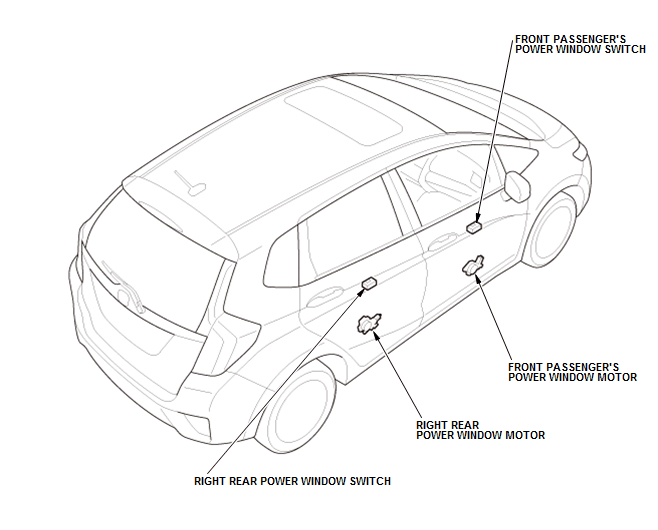 FRONT PASSENGER'S
POWER WINDOW SWITCH

FRONT PASSENGER'S
POWER WINDOW MOTOR

RIGHT REAR
POWER WINDOW MOTOR

RIGHT REAR POWER WINDOW SWITCH