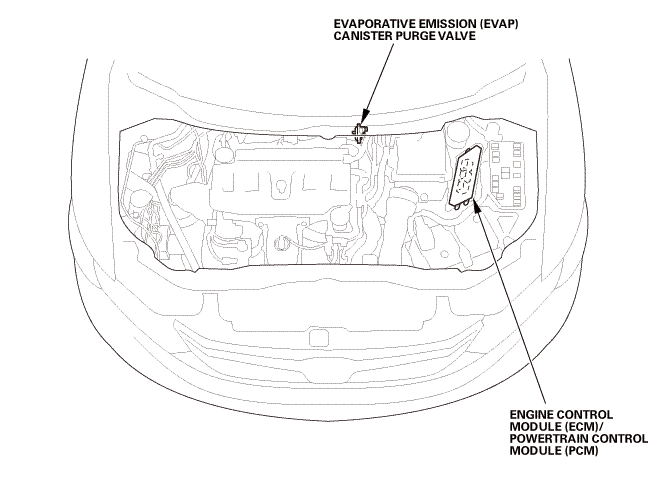 EVAPORATIVE EMISSION (EVAP) CANISTER PURGE VALVE

ENGINE CONTROL MODULE (ECM)/ POWERTRAIN CONTROL MODULE (PCM)