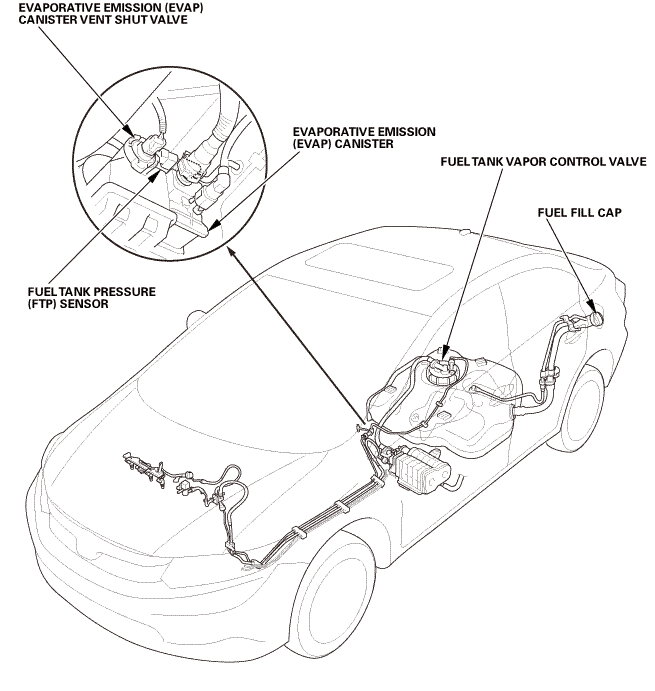 EVAPORATIVE EMISSION (EVAP) CANISTER VENT SHUT VALVE

EVAPORATIVE EMISSION (EVAP) CANISTER

FUEL TANK VAPOR CONTROL VALVE

FUEL FILL CAP

FUEL TANK PRESSURE (FTP) SENSOR