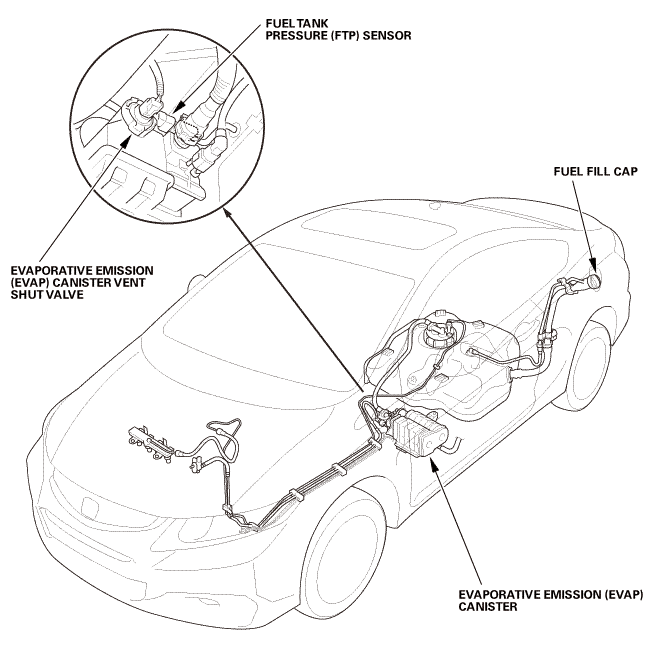 FUEL TANK
PRESSURE (FTP) SENSOR

FUEL FILL CAP

EVAPORATIVE EMISSION
(EVAP) CANISTER VENT
SHUT VALVE

EVAPORATIVE EMISSION (EVAP)
CANISTER