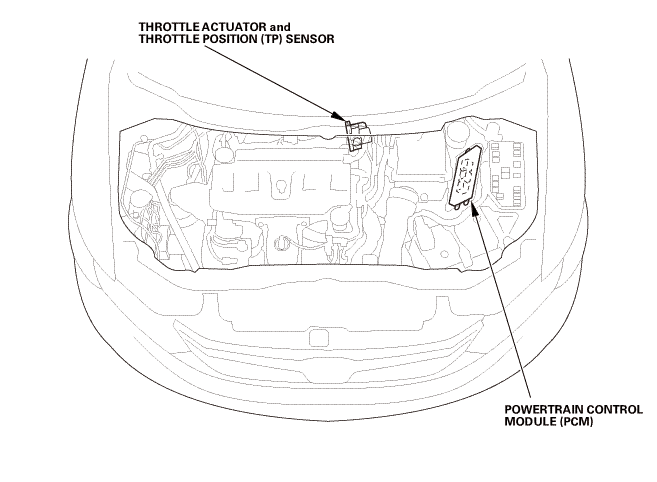 THROTTLE ACTUATOR and
THROTTLE POSITION (TP) SENSOR

POWERTRAIN CONTROL
MODULE (PCM)