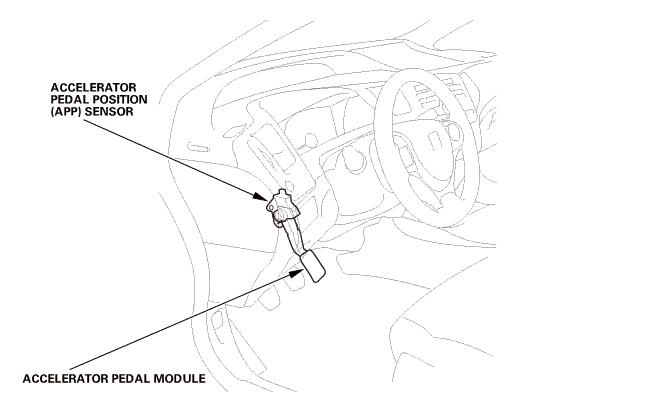 ACCELERATOR PEDAL POSITION (APP) SENSOR

ACCELERATOR PEDAL MODULE