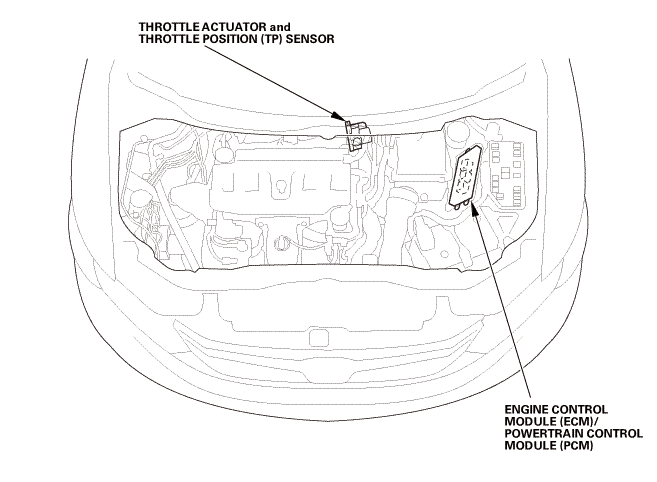 THROTTLE ACTUATOR and
THROTTLE POSITION (TP) SENSOR

ENGINE CONTROL
MODULE (ECM)/
POWERTRAIN CONTROL
MODULE (PCM)