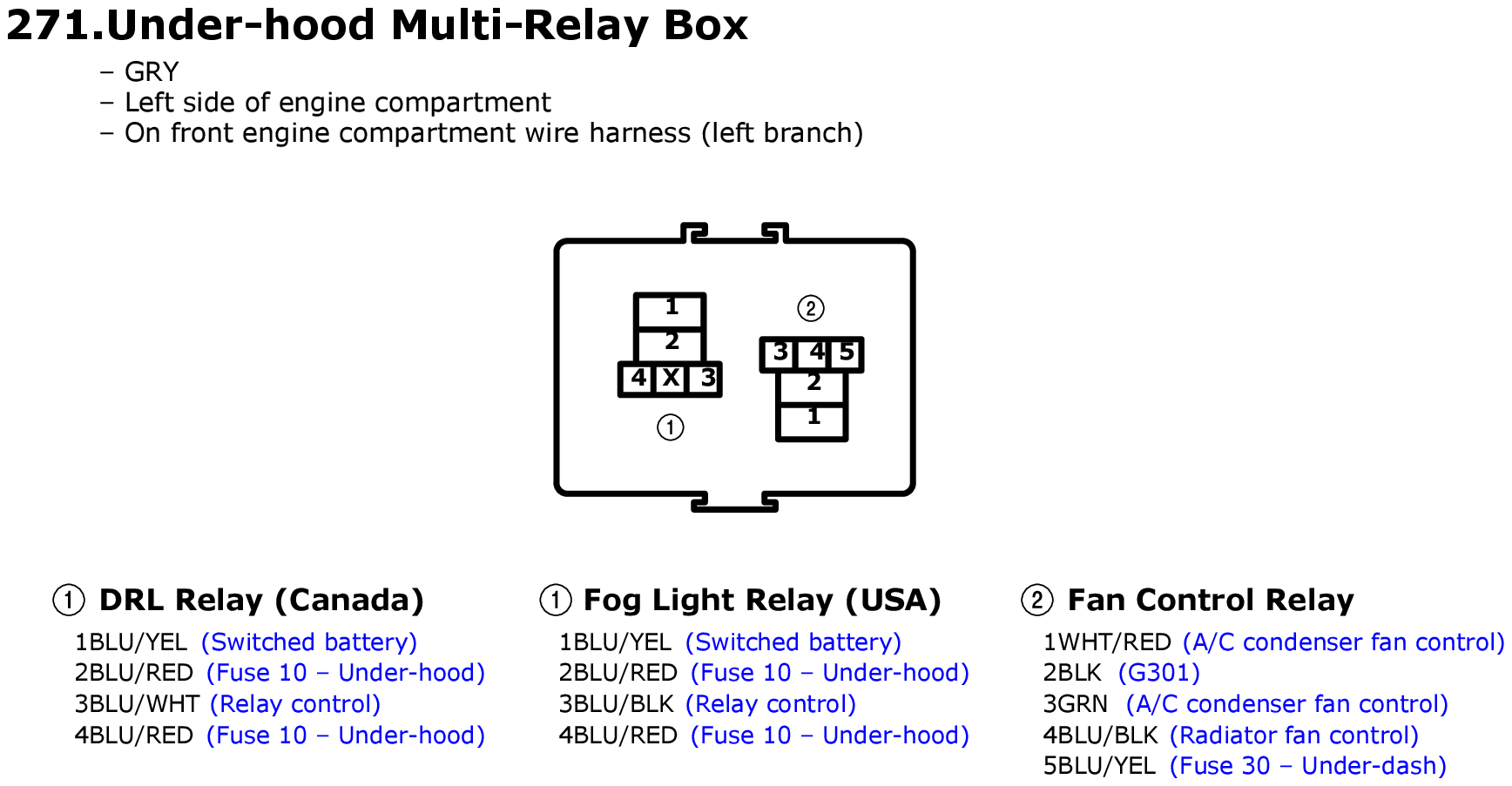 271.Under-hood Multi-Relay Box

– GRY
– Left side of engine compartment
– On front engine compartment wire harness (left branch)

1
2
4 X 3
①

②
3 4 5
2
1

① DRL Relay (Canada)
1BLU/YEL (Switched battery)
2BLU/RED (Fuse 10 – Under-hood)
3BLU/WHT (Relay control)
4BLU/RED (Fuse 10 – Under-hood)

① Fog Light Relay (USA)
1BLU/YEL (Switched battery)
2BLU/RED (Fuse 10 – Under-hood)
3BLU/BLK (Relay control)
4BLU/RED (Fuse 10 – Under-hood)

② Fan Control Relay
1WHT/RED (A/C condenser fan control)
2BLK (G301)
3GRN (A/C condenser fan control)
4BLU/BLK (Radiator fan control)
5BLU/YEL (Fuse 30 – Under-dash)