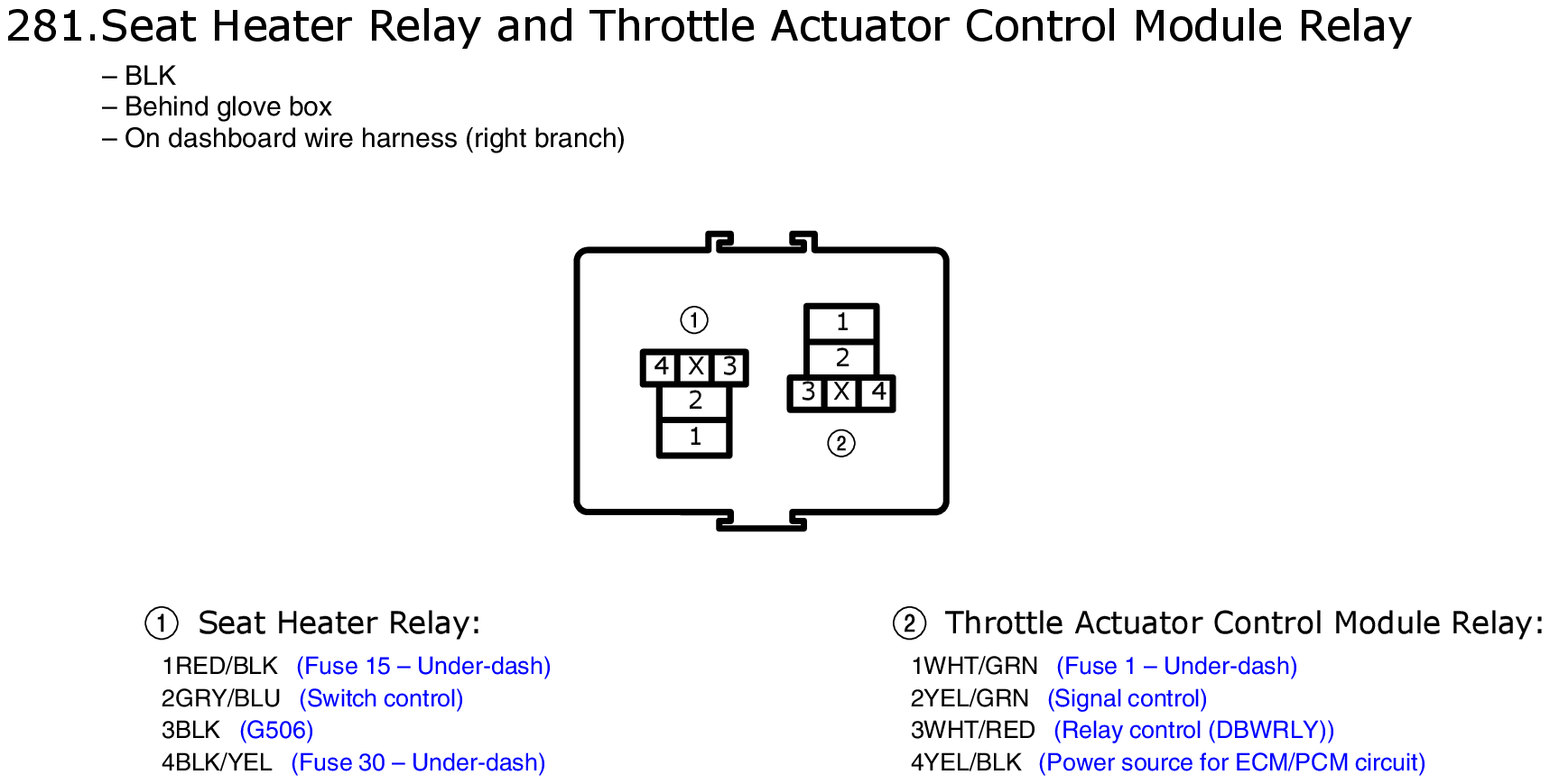 281.Seat Heater Relay and Throttle Actuator Control Module Relay

– BLK
– Behind glove box
– On dashboard wire harness (right branch)

①
4 X 3
2
1

1
2
3 X 4
②

① Seat Heater Relay:

1RED/BLK (Fuse 15 – Under-dash)
2GRY/BLU (Switch control)
3BLK (G506)
4BLK/YEL (Fuse 30 – Under-dash)

② Throttle Actuator Control Module Relay:

1WHT/GRN (Fuse 1 – Under-dash)
2YEL/GRN (Signal control)
3WHT/RED (Relay control (DBWRLY))
4YEL/BLK (Power source for ECM/PCM circuit)