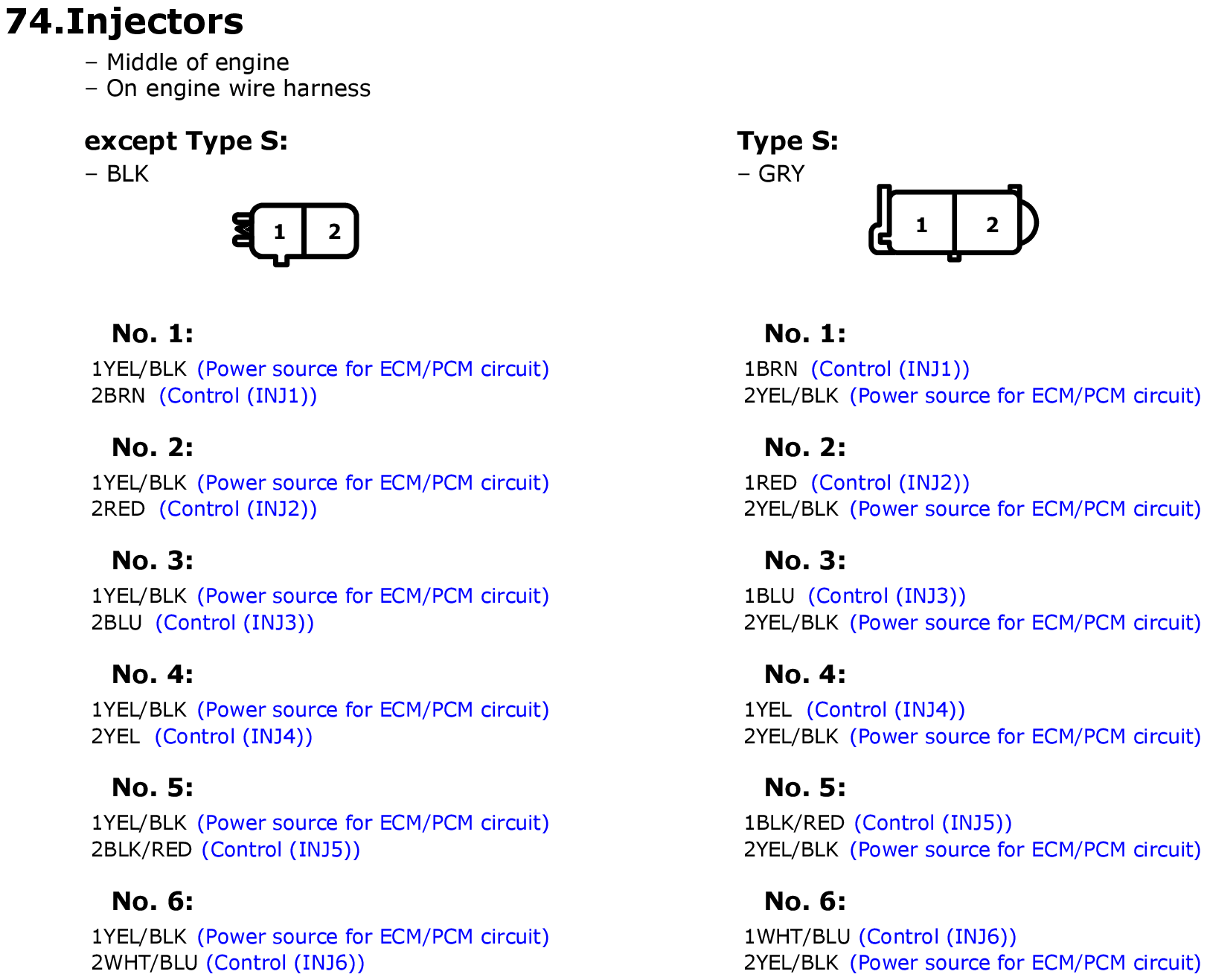 74.Injectors

– Middle of engine
– On engine wire harness

except Type S:

– BLK

1 2

No. 1:

1YEL/BLK (Power source for ECM/PCM circuit)
2BRN (Control (INJ1))

No. 2:

1YEL/BLK (Power source for ECM/PCM circuit)
2RED (Control (INJ2))

No. 3:

1YEL/BLK (Power source for ECM/PCM circuit)
2BLU (Control (INJ3))

No. 4:

1YEL/BLK (Power source for ECM/PCM circuit)
2YEL (Control (INJ4))

No. 5:

1YEL/BLK (Power source for ECM/PCM circuit)
2BLK/RED (Control (INJ5))

No. 6:

1YEL/BLK (Power source for ECM/PCM circuit)
2WHT/BLU (Control (INJ6))

Type S:

– GRY

1 2

No. 1:

1BRN (Control (INJ1))
2YEL/BLK (Power source for ECM/PCM circuit)

No. 2:

1RED (Control (INJ2))
2YEL/BLK (Power source for ECM/PCM circuit)

No. 3:

1BLU (Control (INJ3))
2YEL/BLK (Power source for ECM/PCM circuit)

No. 4:

1YEL (Control (INJ4))
2YEL/BLK (Power source for ECM/PCM circuit)

No. 5:

1BLK/RED (Control (INJ5))
2YEL/BLK (Power source for ECM/PCM circuit)

No. 6:

1WHT/BLU (Control (INJ6))
2YEL/BLK (Power source for ECM/PCM circuit)