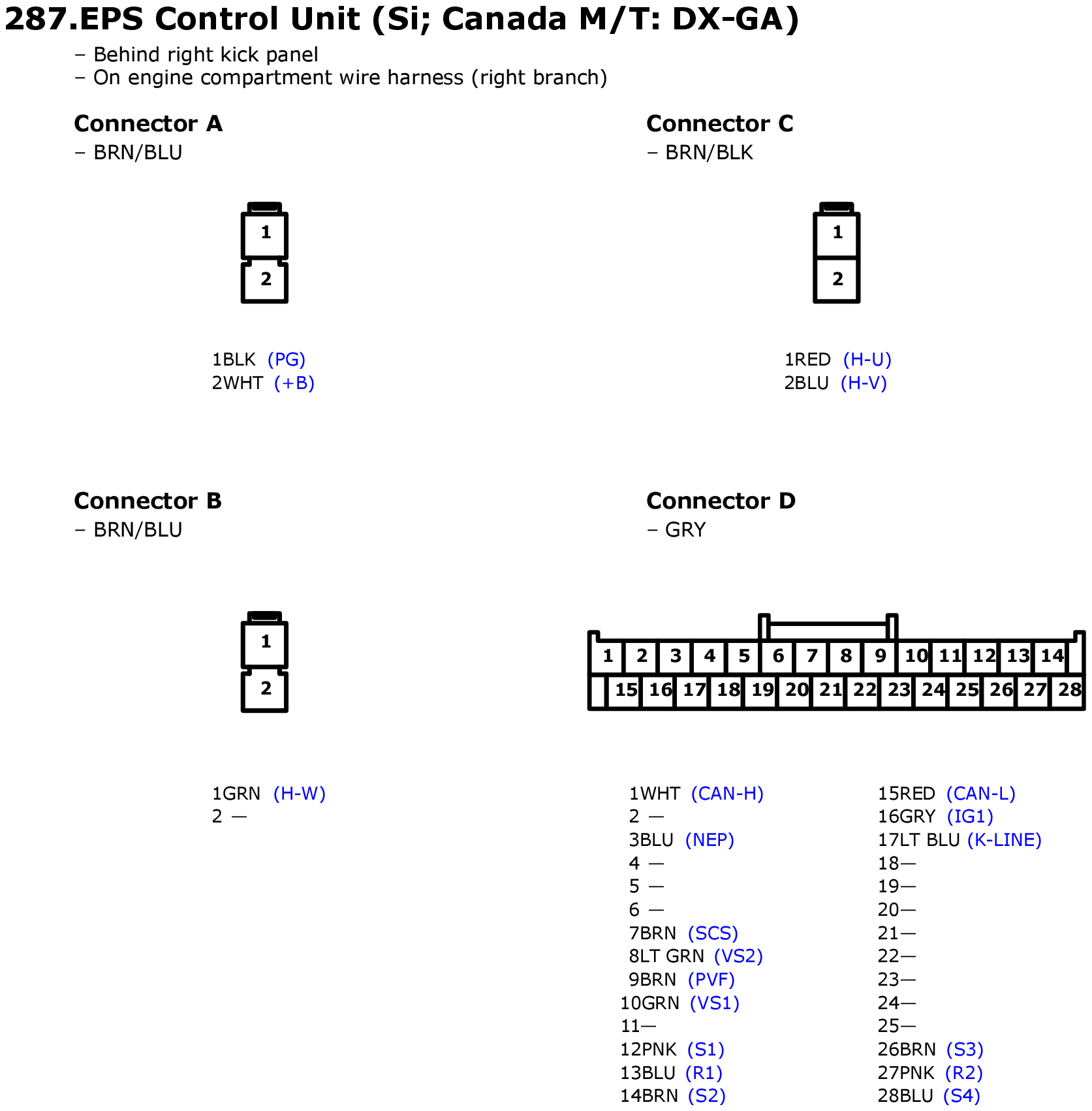 287.EPS Control Unit (Si; Canada M/T: DX-GA)

– Behind right kick panel
– On engine compartment wire harness (right branch)

Connector A
– BRN/BLU

1
2

1BLK (PG)
2WHT (+B)

Connector C
– BRN/BLK

1
2

1RED (H-U)
2BLU (H-V)

Connector B
– BRN/BLU

1
2

1GRN (H-W)
2 —

Connector D
– GRY

1 2 3 4 5 6 7 8 9 10 11 12 13 14
15 16 17 18 19 20 21 22 23 24 25 26 27 28

1WHT (CAN-H)
2 —
3BLU (NEP)
4 —
5 —
6 —
7BRN (SCS)
8LT GRN (VS2)
9BRN (PVF)
10GRN (VS1)
11—
12PNK (S1)
13BLU (R1)
14BRN (S2)

15RED (CAN-L)
16GRY (IG1)
17LT BLU (K-LINE)
18—
19—
20—
21—
22—
23—
24—
25—
26BRN (S3)
27PNK (R2)
28BLU (S4)