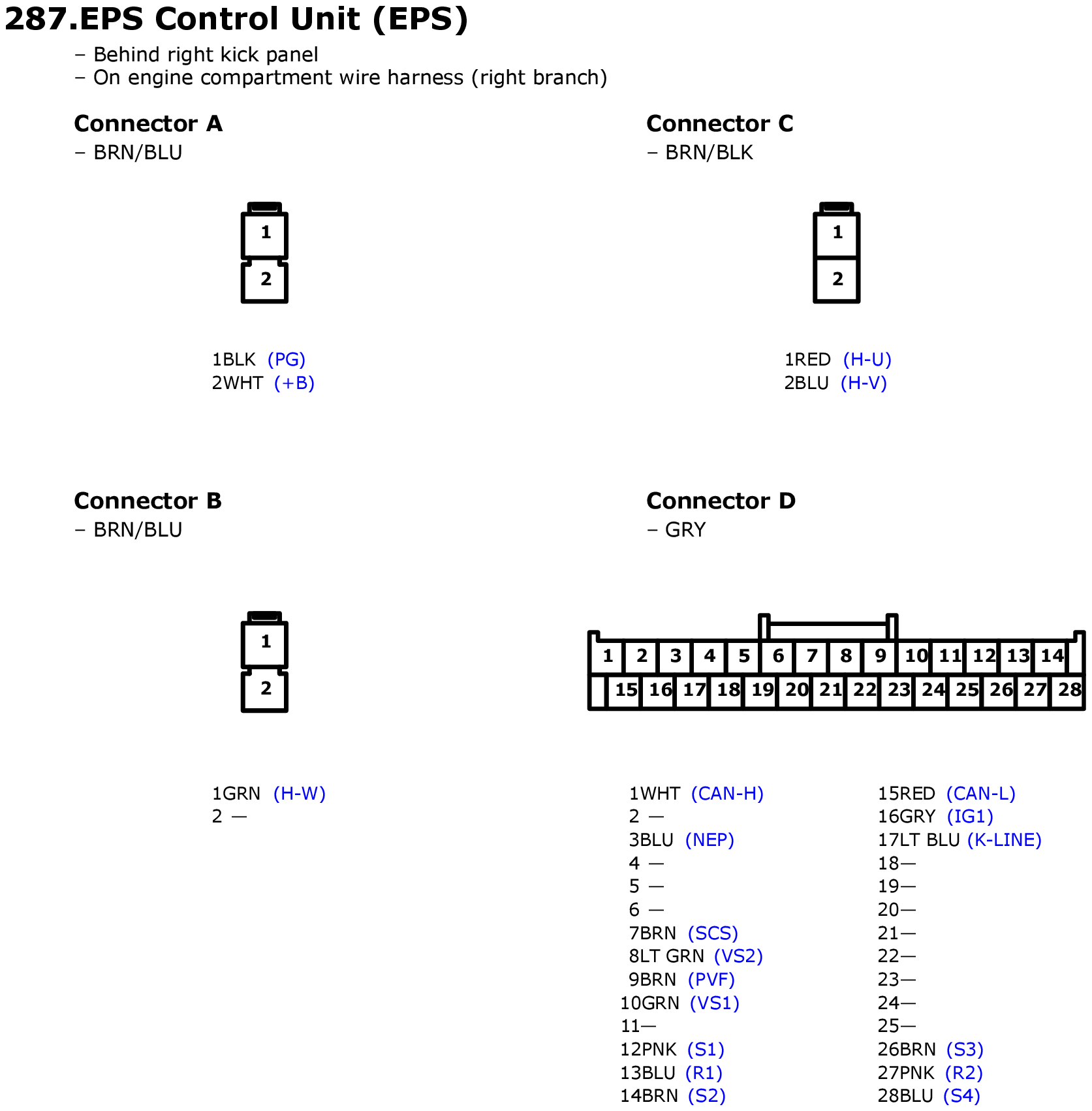 287.EPS Control Unit (EPS)

– Behind right kick panel
– On engine compartment wire harness (right branch)

Connector A
– BRN/BLU

1
2

1BLK (PG)
2WHT (+B)

Connector C
– BRN/BLK

1
2

1RED (H-U)
2BLU (H-V)

Connector B
– BRN/BLU

1
2

1GRN (H-W)
2 —

Connector D
– GRY

1 2 3 4 5 6 7 8 9 10 11 12 13 14
15 16 17 18 19 20 21 22 23 24 25 26 27 28

1WHT (CAN-H)
2 —
3BLU (NEP)
4 —
5 —
6 —
7BRN (SCS)
8LT GRN (VS2)
9BRN (PVF)
10GRN (VS1)
11—
12PNK (S1)
13BLU (R1)
14BRN (S2)

15RED (CAN-L)
16GRY (IG1)
17LT BLU (K-LINE)
18—
19—
20—
21—
22—
23—
24—
25—
26BRN (S3)
27PNK (R2)
28BLU (S4)